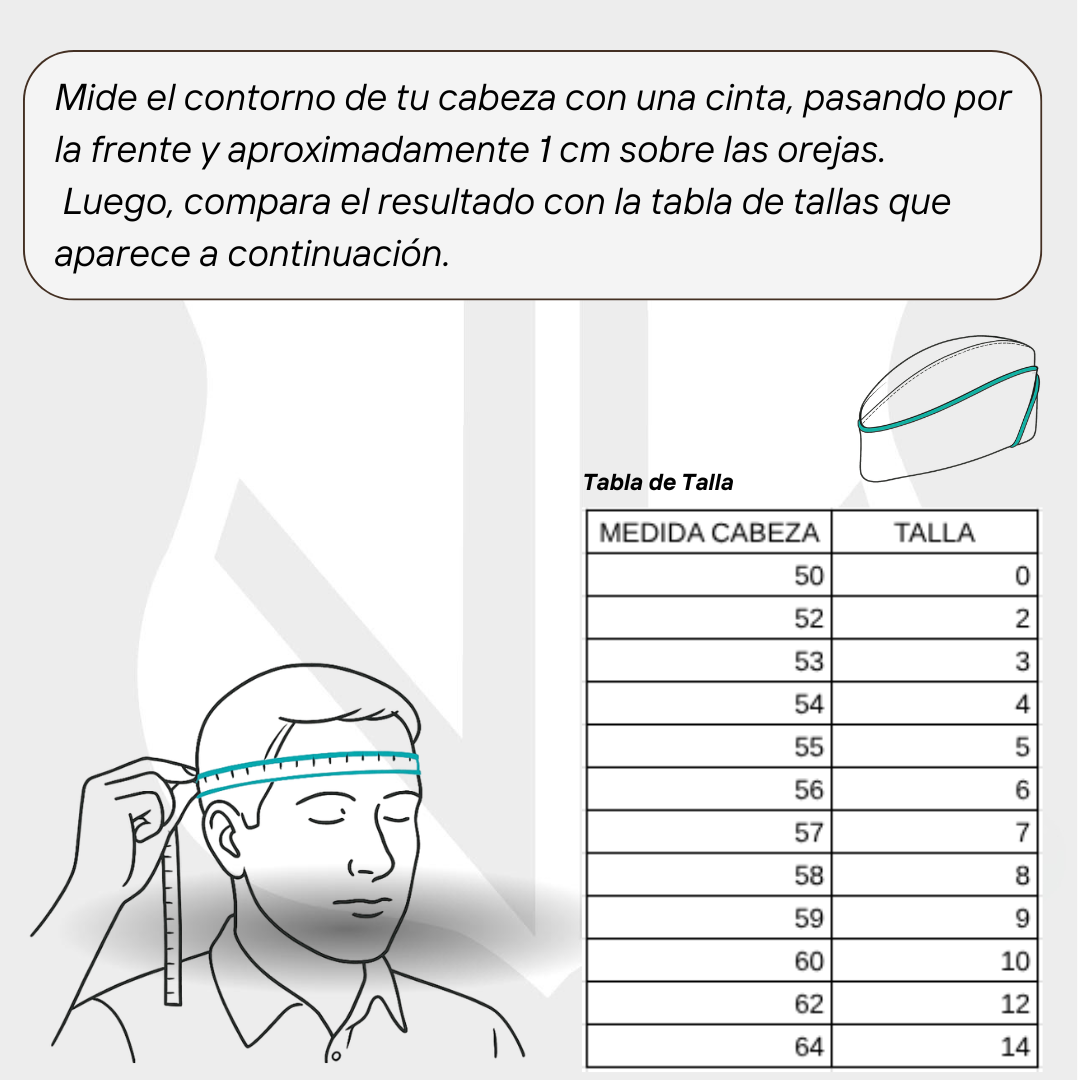 Mide el contorno de tu cabeza con una cinta, pasando por la frente y aproximadamente 1 cm sobre las orejas.
Luego, compara el resultado con la tabla de tallas que aparece a continuación.

Tabla de Talla

| MEDIDA CABEZA | TALLA |
|---|---|
| 50 | 0 |
| 52 | 2 |
| 53 | 3 |
| 54 | 4 |
| 55 | 5 |
| 56 | 6 |
| 57 | 7 |
| 58 | 8 |
| 59 | 9 |
| 60 | 10 |
| 62 | 12 |
| 64 | 14 |