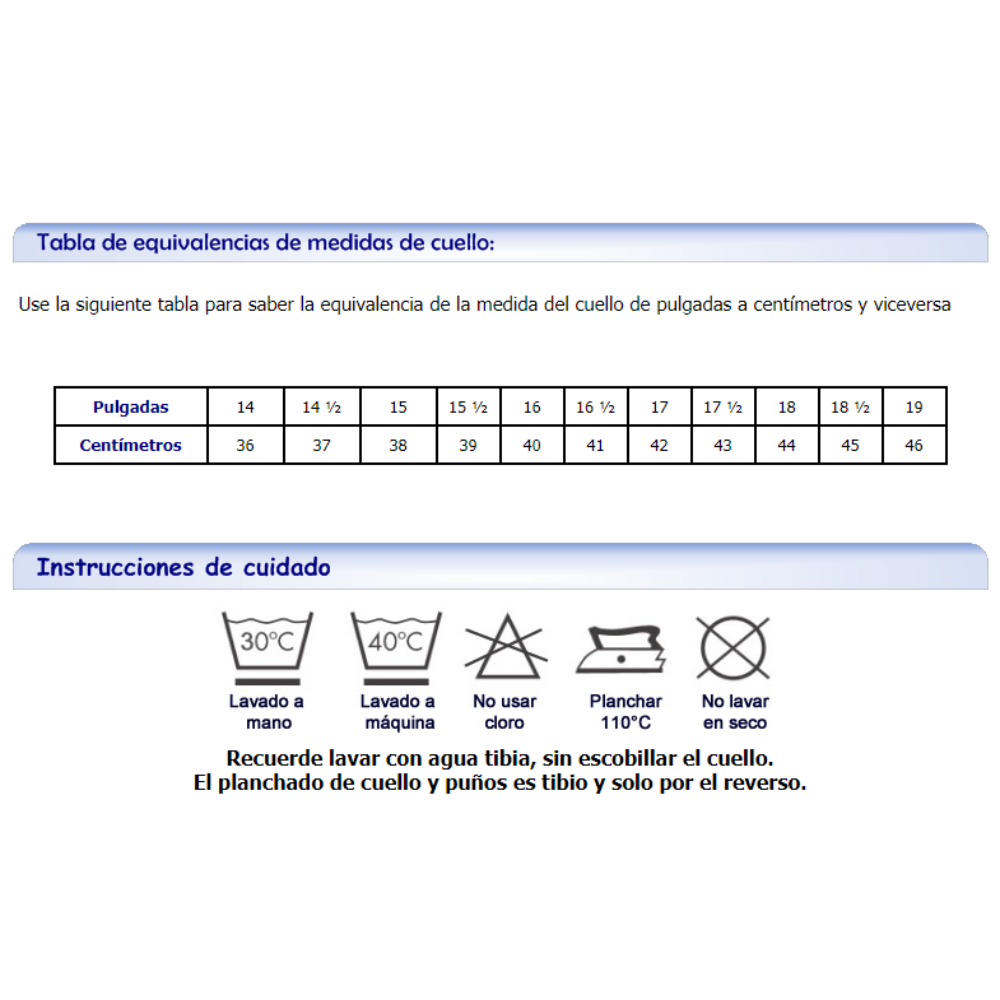 Tabla de equivalencias de medidas de cuello:

Use la siguiente tabla para saber la equivalencia de la medida del cuello de pulgadas a centímetros y viceversa

| Pulgadas | 14 | 14 ½ | 15 | 15 ½ | 16 | 16 ½ | 17 | 17 ½ | 18 | 18 ½ | 19 |
|---|---|---|---|---|---|---|---|---|---|---|---|
| Centímetros | 36 | 37 | 38 | 39 | 40 | 41 | 42 | 43 | 44 | 45 | 46 |

Instrucciones de cuidado

30°C
Lavado a mano

40°C
Lavado a máquina

No usar cloro

Planchar 110°C

No lavar en seco

Recuerde lavar con agua tibia, sin escobillar el cuello.
El planchado de cuello y puños es tibio y solo por el reverso.